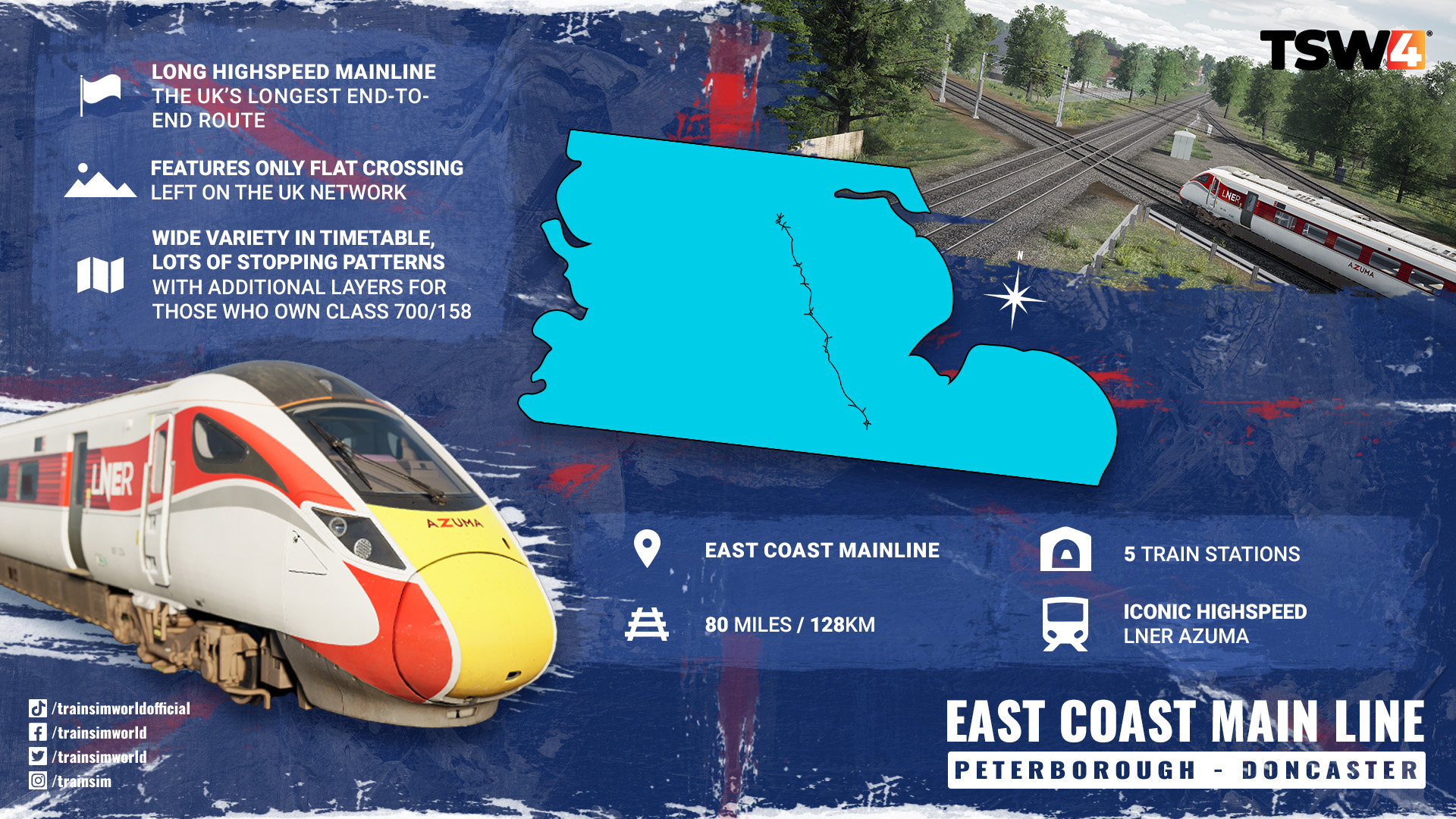 TSW4

LONG HIGHSPEED MAINLINE
THE UK'S LONGEST END-TO-END ROUTE

FEATURES ONLY FLAT CROSSING
LEFT ON THE UK NETWORK

WIDE VARIETY IN TIMETABLE,
LOTS OF STOPPING PATTERNS
WITH ADDITIONAL LAYERS FOR
THOSE WHO OWN CLASS 700/158

LNER

AZUMA

N

LNER

AZUMA

EAST COAST MAINLINE

5 TRAIN STATIONS

80 MILES / 128KM

ICONIC HIGHSPEED
LNER AZUMA

/trainsimworldofficial
/trainsimworld
/trainsimworld
/trainsim

EAST COAST MAIN LINE
PETERBOROUGH - DONCASTER