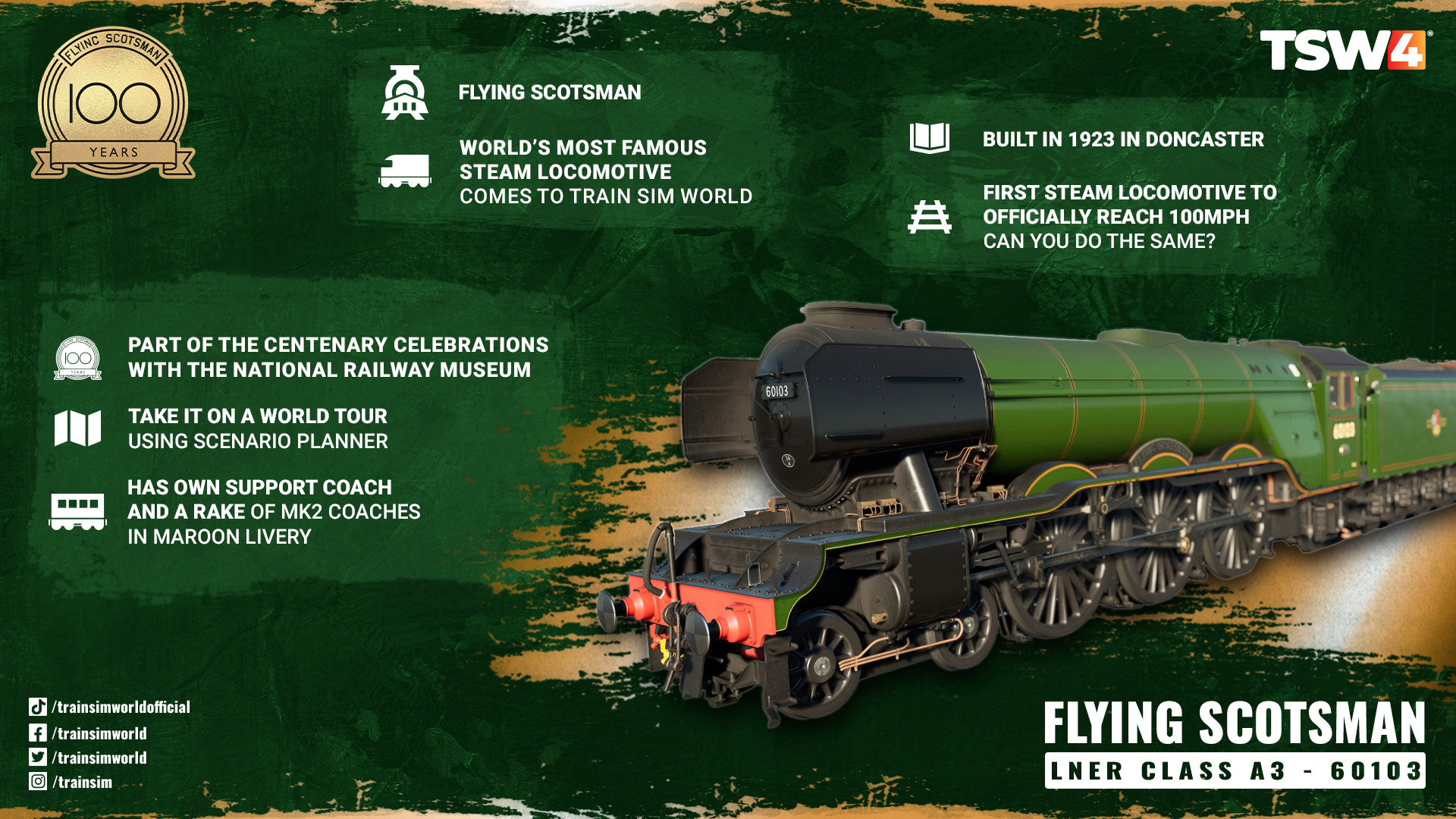 FLYING SCOTSMAN
100
YEARS

TSW4

FLYING SCOTSMAN

WORLD'S MOST FAMOUS STEAM LOCOMOTIVE COMES TO TRAIN SIM WORLD

BUILT IN 1923 IN DONCASTER

FIRST STEAM LOCOMOTIVE TO OFFICIALLY REACH 100MPH CAN YOU DO THE SAME?

PART OF THE CENTENARY CELEBRATIONS WITH THE NATIONAL RAILWAY MUSEUM

TAKE IT ON A WORLD TOUR USING SCENARIO PLANNER

HAS OWN SUPPORT COACH AND A RAKE OF MK2 COACHES IN MAROON LIVERY

60103

/trainsimworldofficial
/trainsimworld
/trainsimworld
/trainsim

FLYING SCOTSMAN
LNER CLASS A3 - 60103