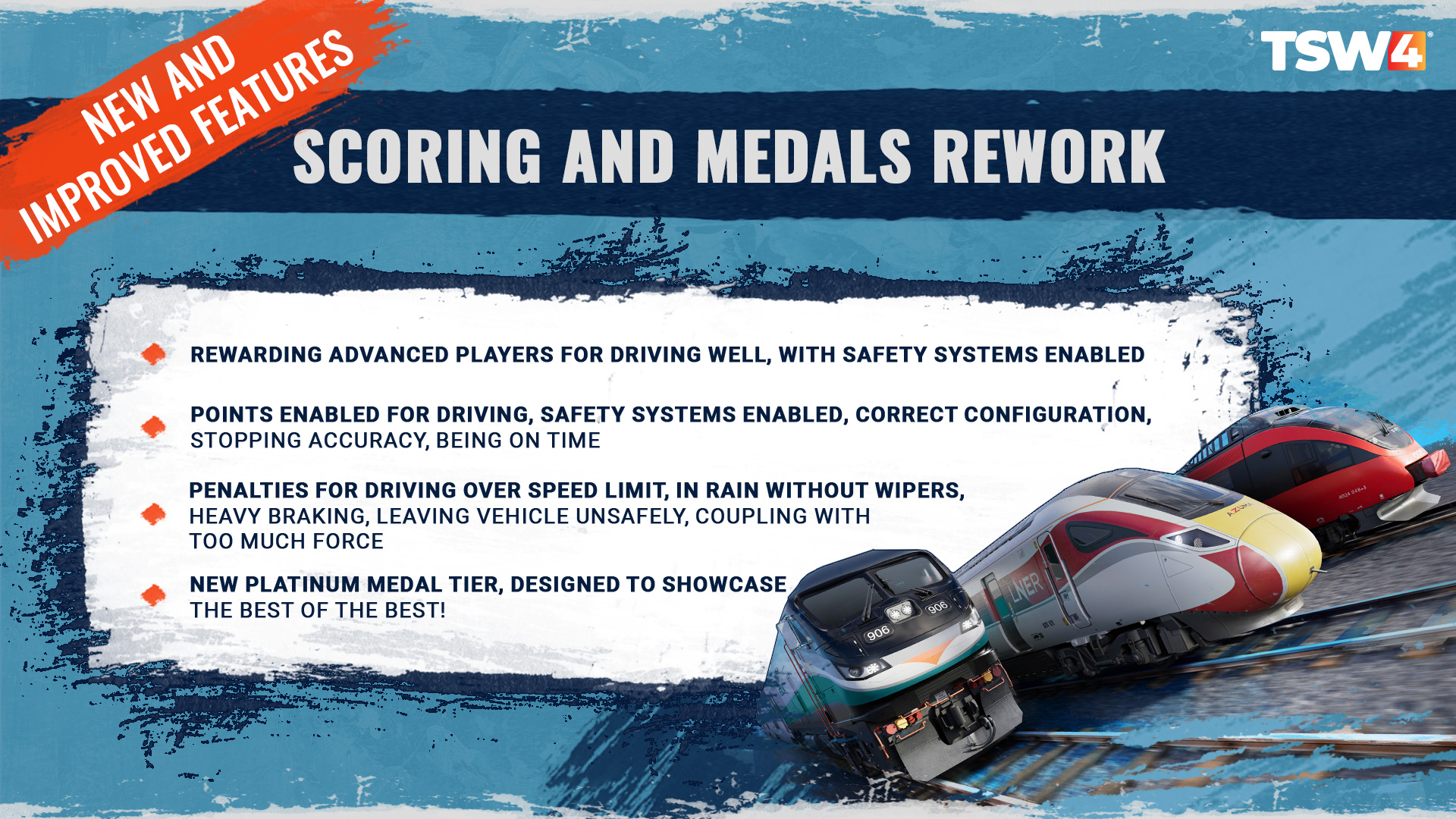 NEW AND IMPROVED FEATURES

TSW4

SCORING AND MEDALS REWORK

REWARDING ADVANCED PLAYERS FOR DRIVING WELL, WITH SAFETY SYSTEMS ENABLED

POINTS ENABLED FOR DRIVING, SAFETY SYSTEMS ENABLED, CORRECT CONFIGURATION, STOPPING ACCURACY, BEING ON TIME

PENALTIES FOR DRIVING OVER SPEED LIMIT, IN RAIN WITHOUT WIPERS, HEAVY BRAKING, LEAVING VEHICLE UNSAFELY, COUPLING WITH TOO MUCH FORCE

NEW PLATINUM MEDAL TIER, DESIGNED TO SHOWCASE THE BEST OF THE BEST!

906

906

LNER

AZUMA