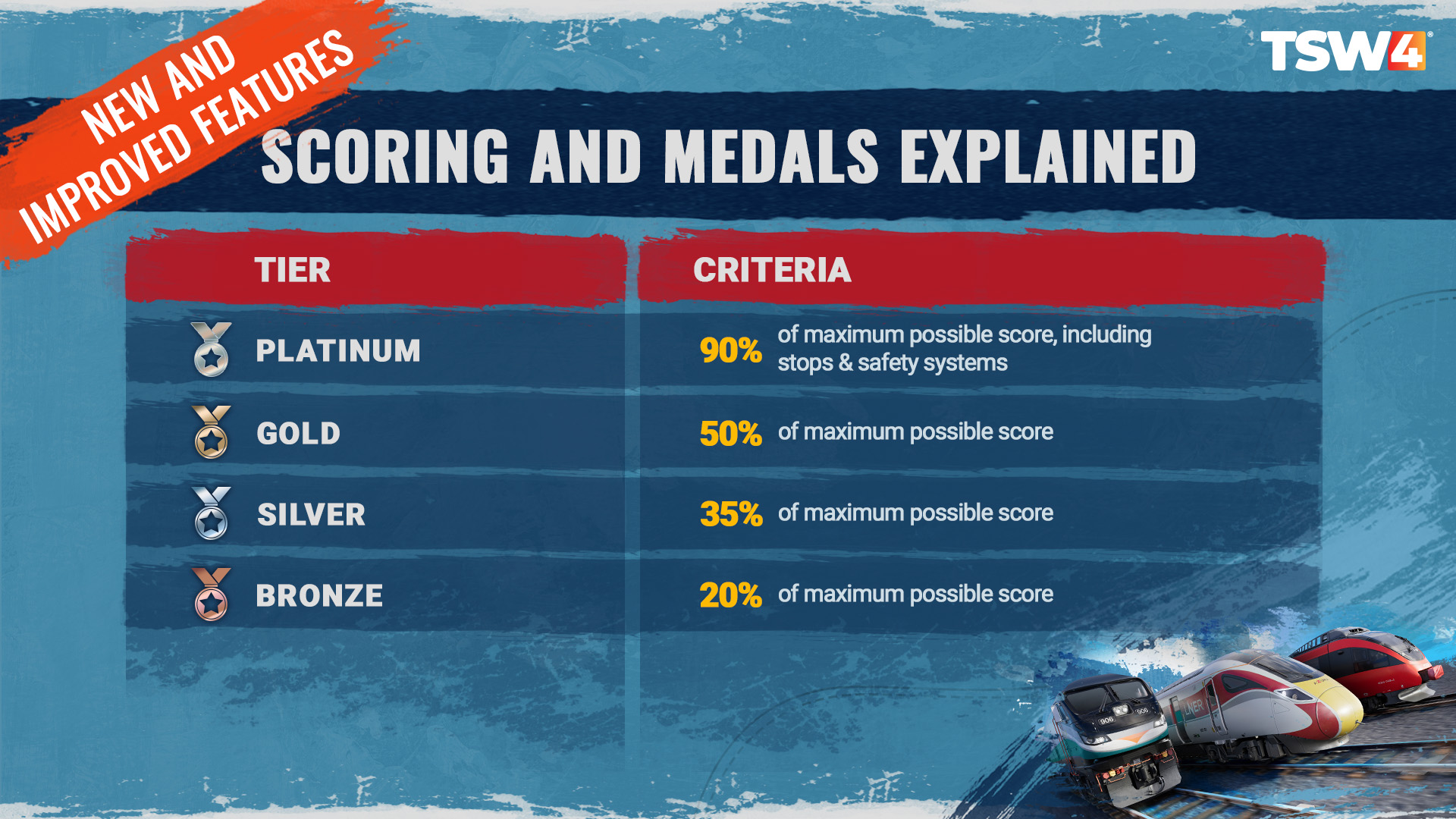 NEW AND IMPROVED FEATURES

TSW4

SCORING AND MEDALS EXPLAINED

| TIER | CRITERIA |
|---|---|
| PLATINUM | 90% of maximum possible score, including stops & safety systems |
| GOLD | 50% of maximum possible score |
| SILVER | 35% of maximum possible score |
| BRONZE | 20% of maximum possible score |

906 906
LNER