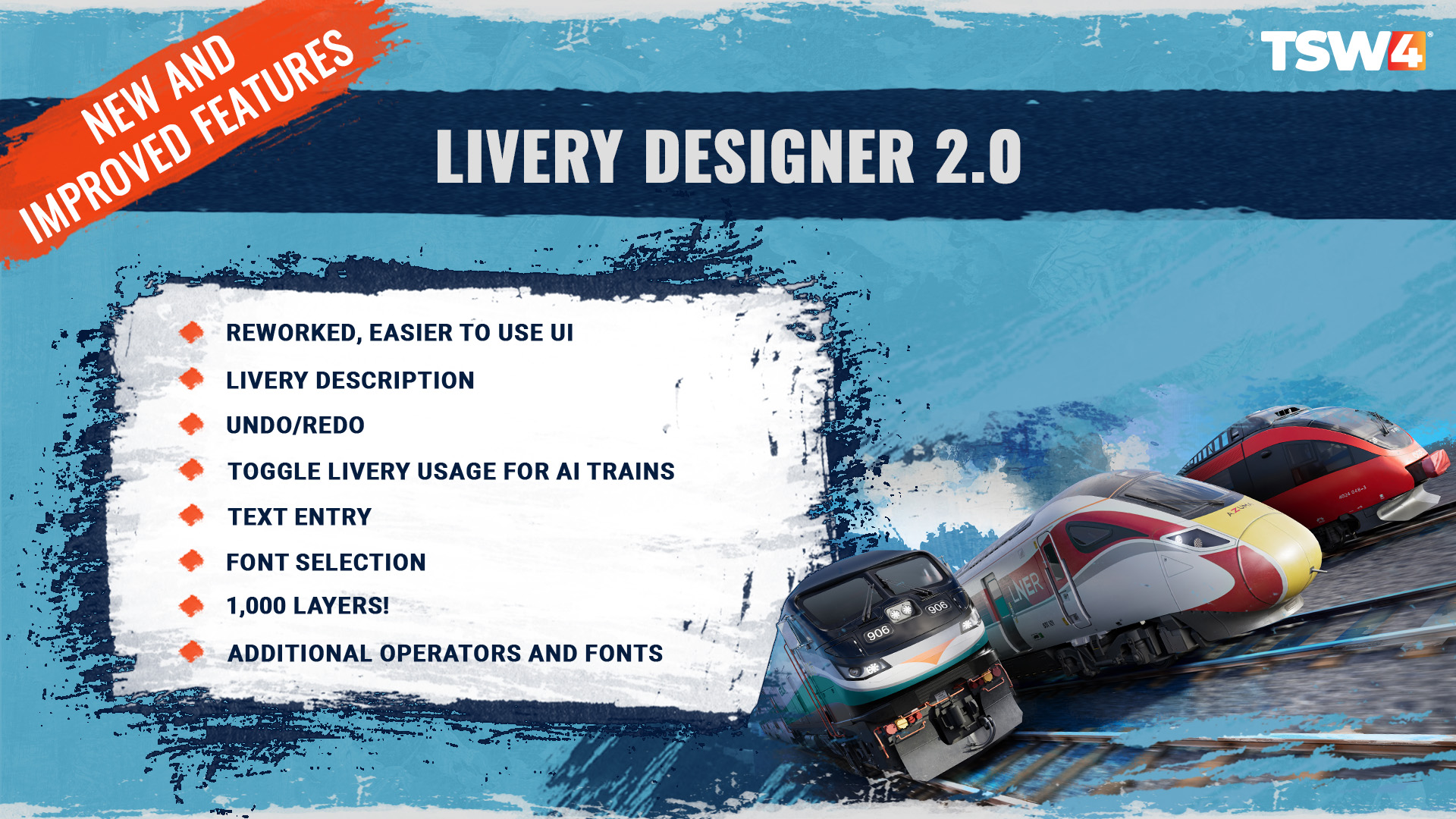 NEW AND IMPROVED FEATURES

TSW4

LIVERY DESIGNER 2.0

REWORKED, EASIER TO USE UI
LIVERY DESCRIPTION
UNDO/REDO
TOGGLE LIVERY USAGE FOR AI TRAINS
TEXT ENTRY
FONT SELECTION
1,000 LAYERS!
ADDITIONAL OPERATORS AND FONTS

906
906
LNER
AZUMA