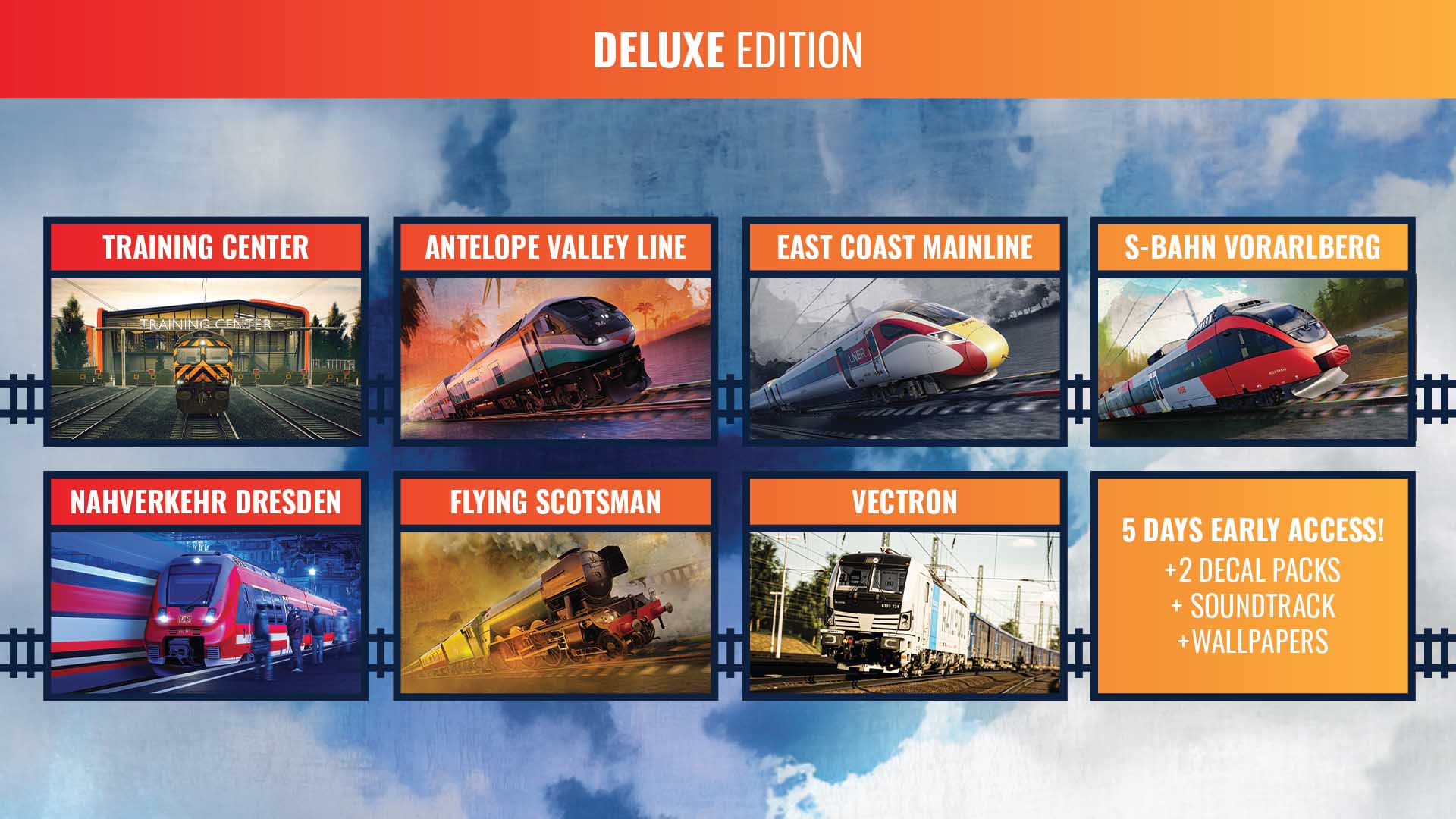 DELUXE EDITION

TRAINING CENTER

TRAINING CENTER

ANTELOPE VALLEY LINE

EAST COAST MAINLINE

LNER

S-BAHN VORARLBERG

NAHVERKEHR DRESDEN

DB

FLYING SCOTSMAN

VECTRON

5 DAYS EARLY ACCESS!
+2 DECAL PACKS
+ SOUNDTRACK
+WALLPAPERS