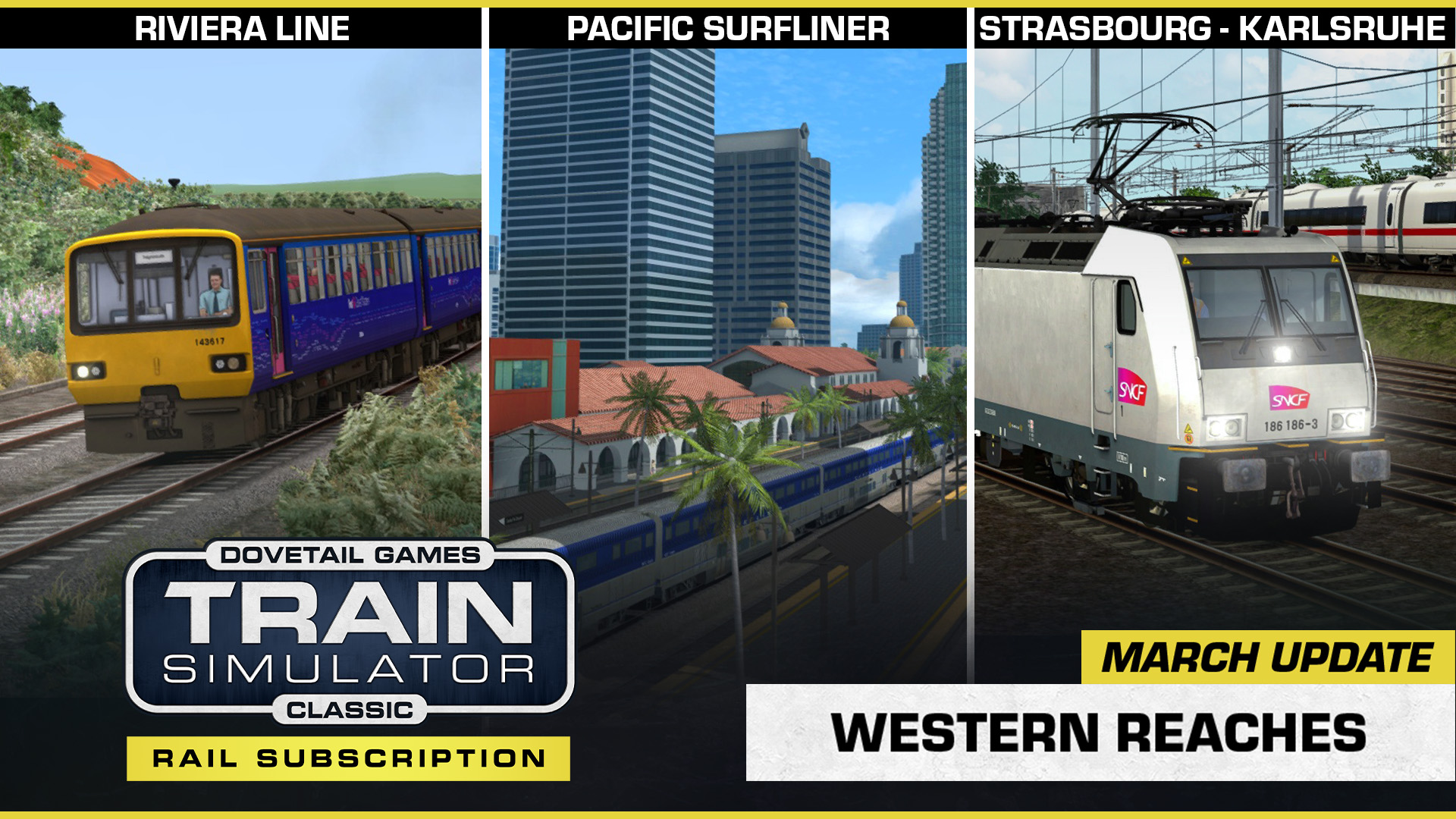 RIVIERA LINE

PACIFIC SURFLINER

STRASBOURG - KARLSRUHE

143617

SNCF

SNCF

186 186-3

DOVETAIL GAMES
TRAIN
SIMULATOR
CLASSIC

RAIL SUBSCRIPTION

MARCH UPDATE

WESTERN REACHES